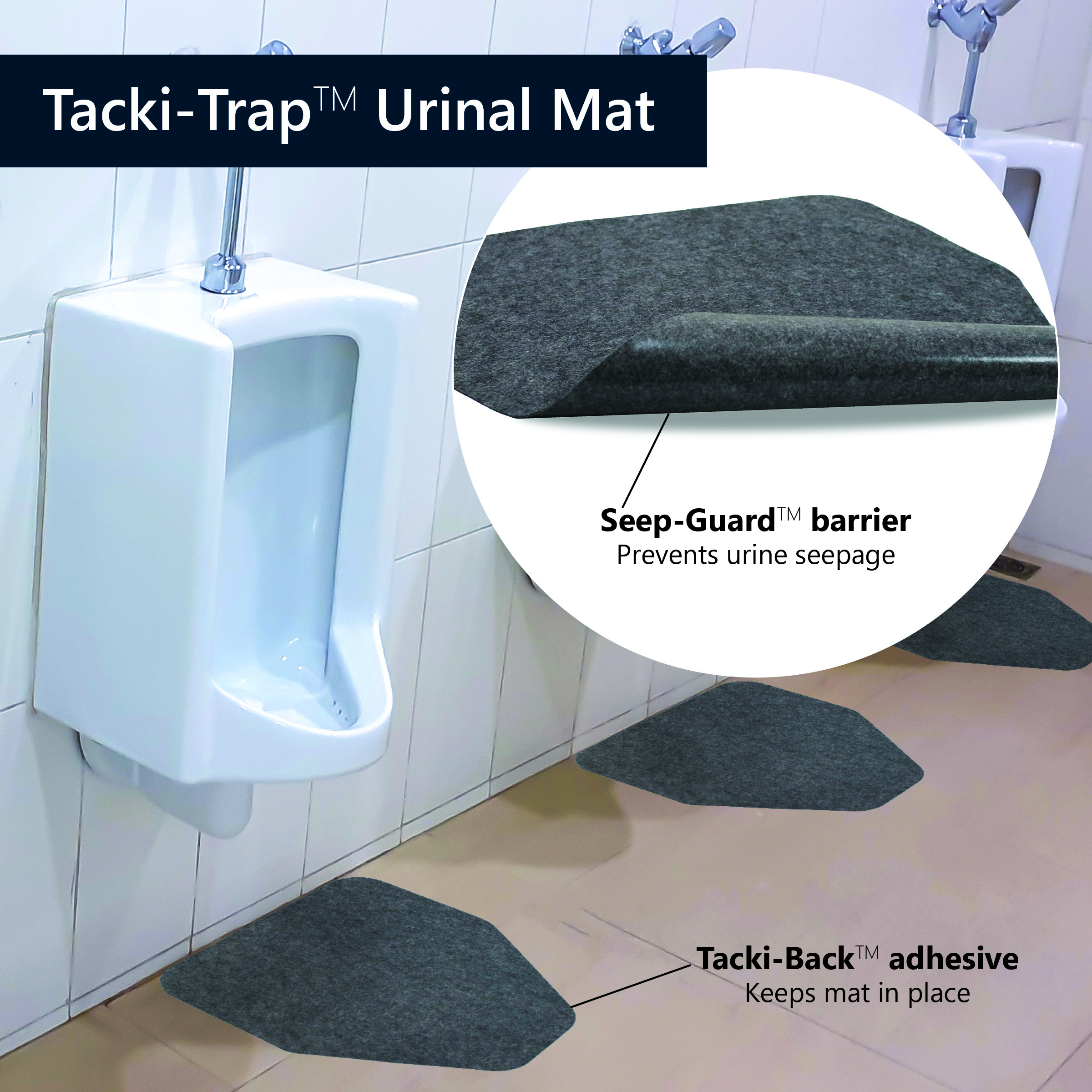 Tacki-Trap™ Urinal Mat

Seep-Guard™ barrier
Prevents urine seepage

Tacki-Back™ adhesive
Keeps mat in place